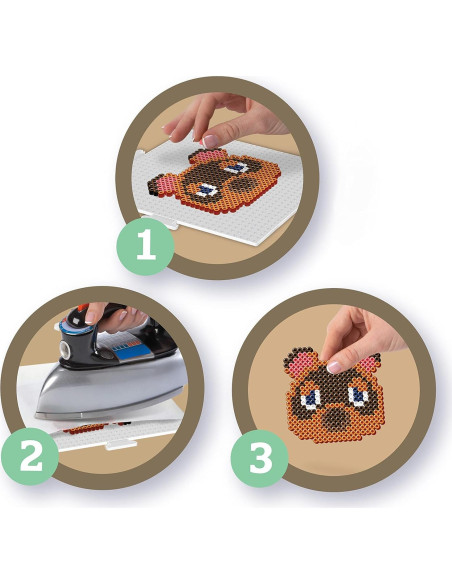 1

2

3