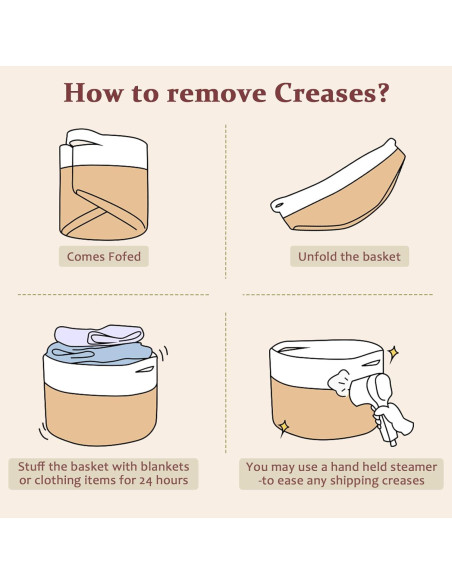 How to remove Creases?

Comes Fofed

Unfold the basket

Stuff the basket with blankets or clothing items for 24 hours

You may use a hand held steamer -to ease any shipping creases