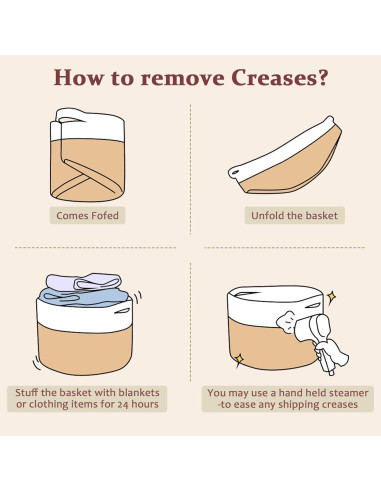 How to remove Creases?

Comes Fofed

Unfold the basket

Stuff the basket with blankets or clothing items for 24 hours

You may use a hand held steamer -to ease any shipping creases