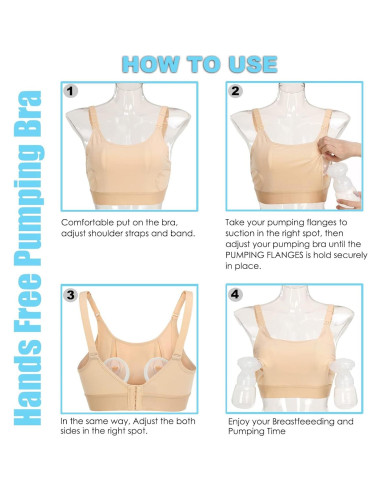 HOW TO USE

Hands Free Pumping Bra

1

Comfortable put on the bra, adjust shoulder straps and band.

2

Take your pumping flanges to suction in the right spot, then adjust your pumping bra until the PUMPING FLANGES is hold securely in place.

3

In the same way, Adjust the both sides in the right spot.

4

Enjoy your Breastfeeeding and Pumping Time