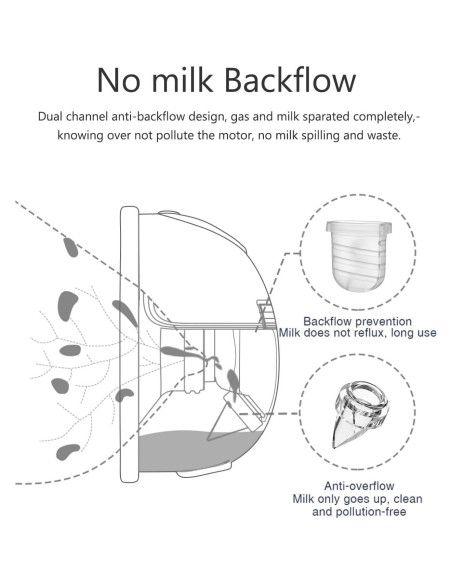 No milk Backflow

Dual channel anti-backflow design, gas and milk sparated completely,-knowing over not pollute the motor, no milk spilling and waste.

Backflow prevention
Milk does not reflux, long use

Anti-overflow
Milk only goes up, clean and pollution-free