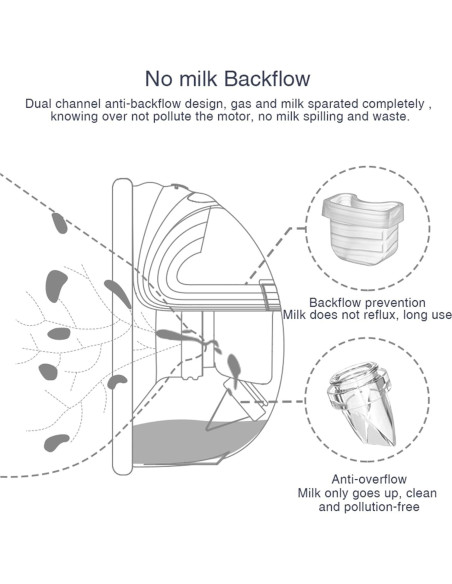 No milk Backflow

Dual channel anti-backflow design, gas and milk sparated completely , knowing over not pollute the motor, no milk spilling and waste.

Backflow prevention
Milk does not reflux, long use

Anti-overflow
Milk only goes up, clean and pollution-free