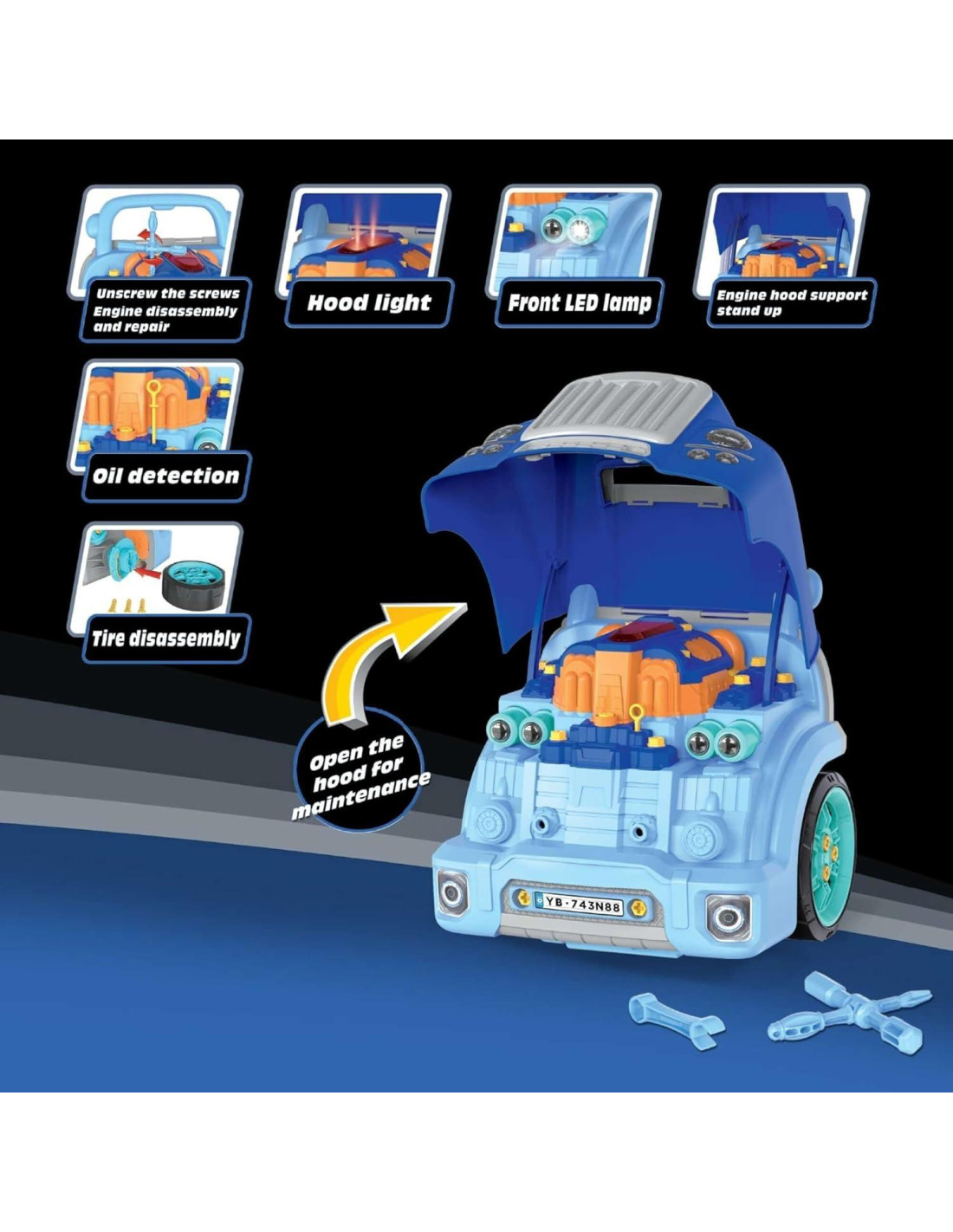 Unscrew the screws
Engine disassembly and repair

Hood light

Front LED lamp

Engine hood support stand up

Oil detection

Tire disassembly

Open the hood for maintenance

YB·743N88