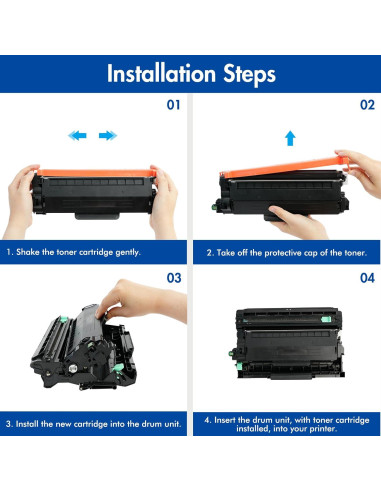 Installation Steps

01

1. Shake the toner cartridge gently.

02

2. Take off the protective cap of the toner.

03

3. Install the new cartridge into the drum unit.

04

4. Insert the drum unit, with toner cartridge installed, into your printer.