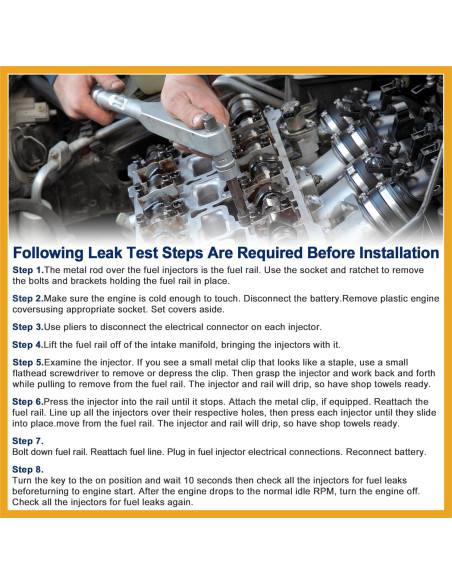 Following Leak Test Steps Are Required Before Installation

Step 1.The metal rod over the fuel injectors is the fuel rail. Use the socket and ratchet to remove the bolts and brackets holding the fuel rail in place.

Step 2.Make sure the engine is cold enough to touch. Disconnect the battery.Remove plastic engine coversusing appropriate socket. Set covers aside.

Step 3.Use pliers to disconnect the electrical connector on each injector.

Step 4.Lift the fuel rail off of the intake manifold, bringing the injectors with it.

Step 5.Examine the injector. If you see a small metal clip that looks like a staple, use a small flathead screwdriver to remove or depress the clip. Then grasp the injector and work back and forth while pulling to remove from the fuel rail. The injector and rail will drip, so have shop towels ready.

Step 6.Press the injector into the rail until it stops. Attach the metal clip, if equipped. Reattach the fuel rail. Line up all the injectors over their respective holes, then press each injector until they slide into place.move from the fuel rail. The injector and rail will drip, so have shop towels ready.

Step 7.
Bolt down fuel rail. Reattach fuel line. Plug in fuel injector electrical connections. Reconnect battery.

Step 8.
Turn the key to the on position and wait 10 seconds then check all the injectors for fuel leaks beforeturning to engine start. After the engine drops to the normal idle RPM, turn the engine off. Check all the injectors for fuel leaks again.