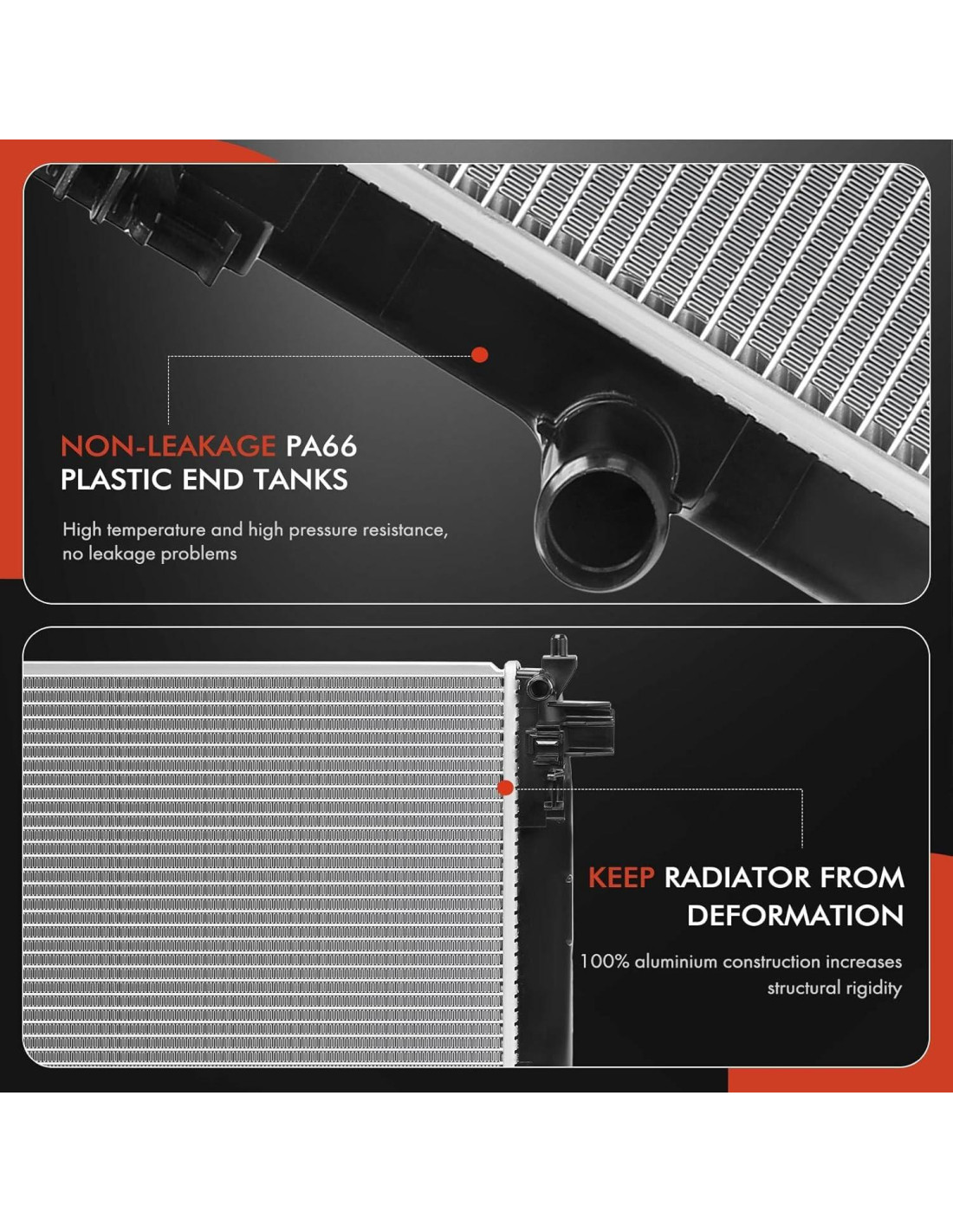 NON-LEAKAGE PA66 PLASTIC END TANKS

High temperature and high pressure resistance, no leakage problems

KEEP RADIATOR FROM DEFORMATION

100% aluminium construction increases structural rigidity