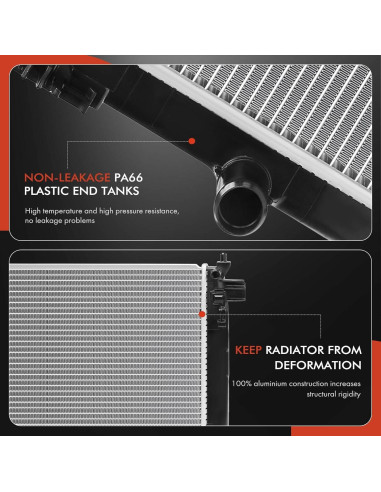 NON-LEAKAGE PA66 PLASTIC END TANKS

High temperature and high pressure resistance, no leakage problems

KEEP RADIATOR FROM DEFORMATION

100% aluminium construction increases structural rigidity