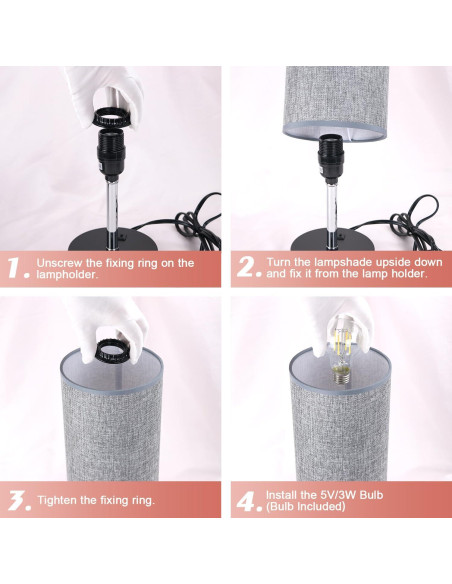 1. Unscrew the fixing ring on the lampholder.

2. Turn the lampshade upside down and fix it from the lamp holder.

3. Tighten the fixing ring.

4. Install the 5V/3W Bulb (Bulb Included)