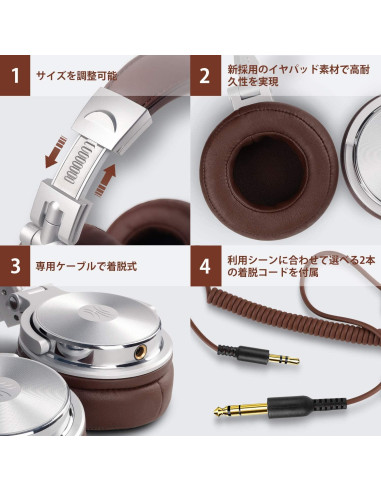 1 サイズを調整可能

2 新採用のイヤパッド素材で高耐久性を実現

3 専用ケーブルで着脱式

4 利用シーンに合わせて選べる2本の着脱コードを付属