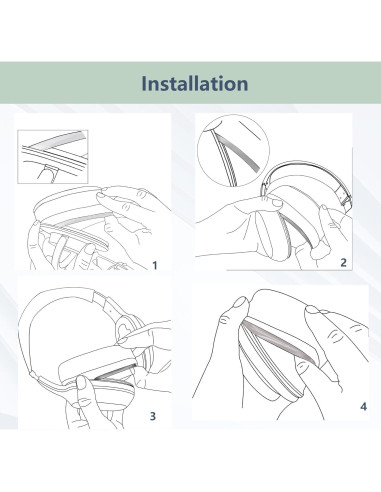 Installation

1

2

3

4