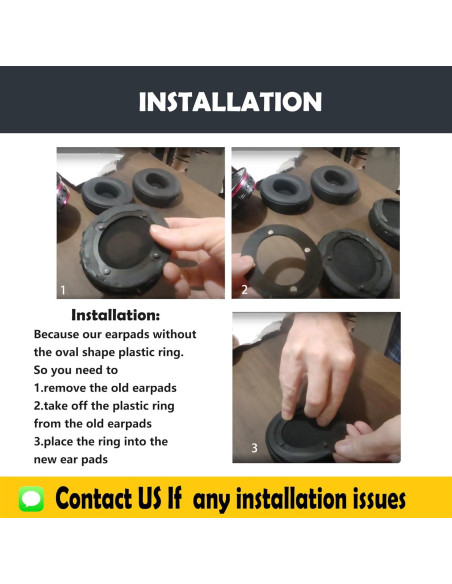 INSTALLATION

1

2

Installation:
Because our earpads without the oval shape plastic ring.
So you need to
1.remove the old earpads
2.take off the plastic ring from the old earpads
3.place the ring into the new ear pads

3

Contact US If any installation issues