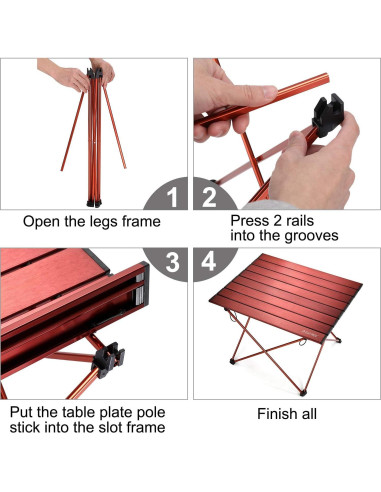 1

Open the legs frame

2

Press 2 rails into the grooves

3

Put the table plate pole stick into the slot frame

4

Finish all