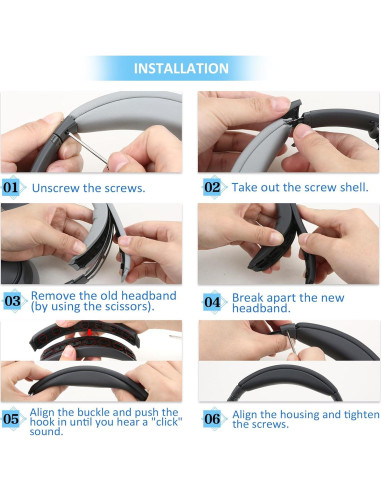 INSTALLATION

01 Unscrew the screws.

02 Take out the screw shell.

03 Remove the old headband (by using the scissors).

04 Break apart the new headband.

05 Align the buckle and push the hook in until you hear a "click" sound.

06 Align the housing and tighten the screws.