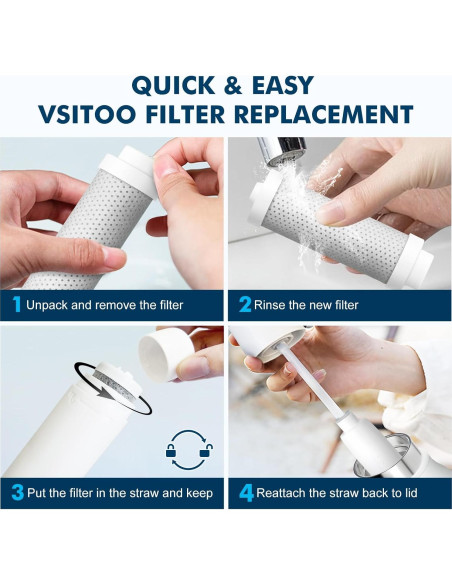 QUICK & EASY
VSITOO FILTER REPLACEMENT

1 Unpack and remove the filter

2 Rinse the new filter

3 Put the filter in the straw and keep

4 Reattach the straw back to lid