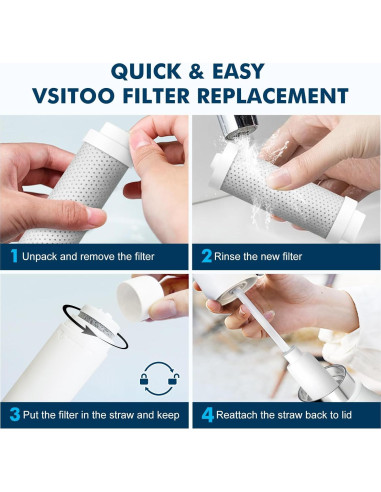 QUICK & EASY
VSITOO FILTER REPLACEMENT

1 Unpack and remove the filter

2 Rinse the new filter

3 Put the filter in the straw and keep

4 Reattach the straw back to lid