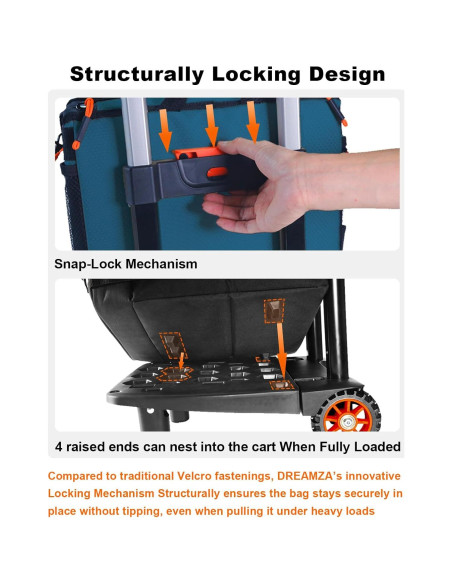 Structurally Locking Design

Snap-Lock Mechanism

4 raised ends can nest into the cart When Fully Loaded

Compared to traditional Velcro fastenings, DREAMZA's innovative Locking Mechanism Structurally ensures the bag stays securely in place without tipping, even when pulling it under heavy loads