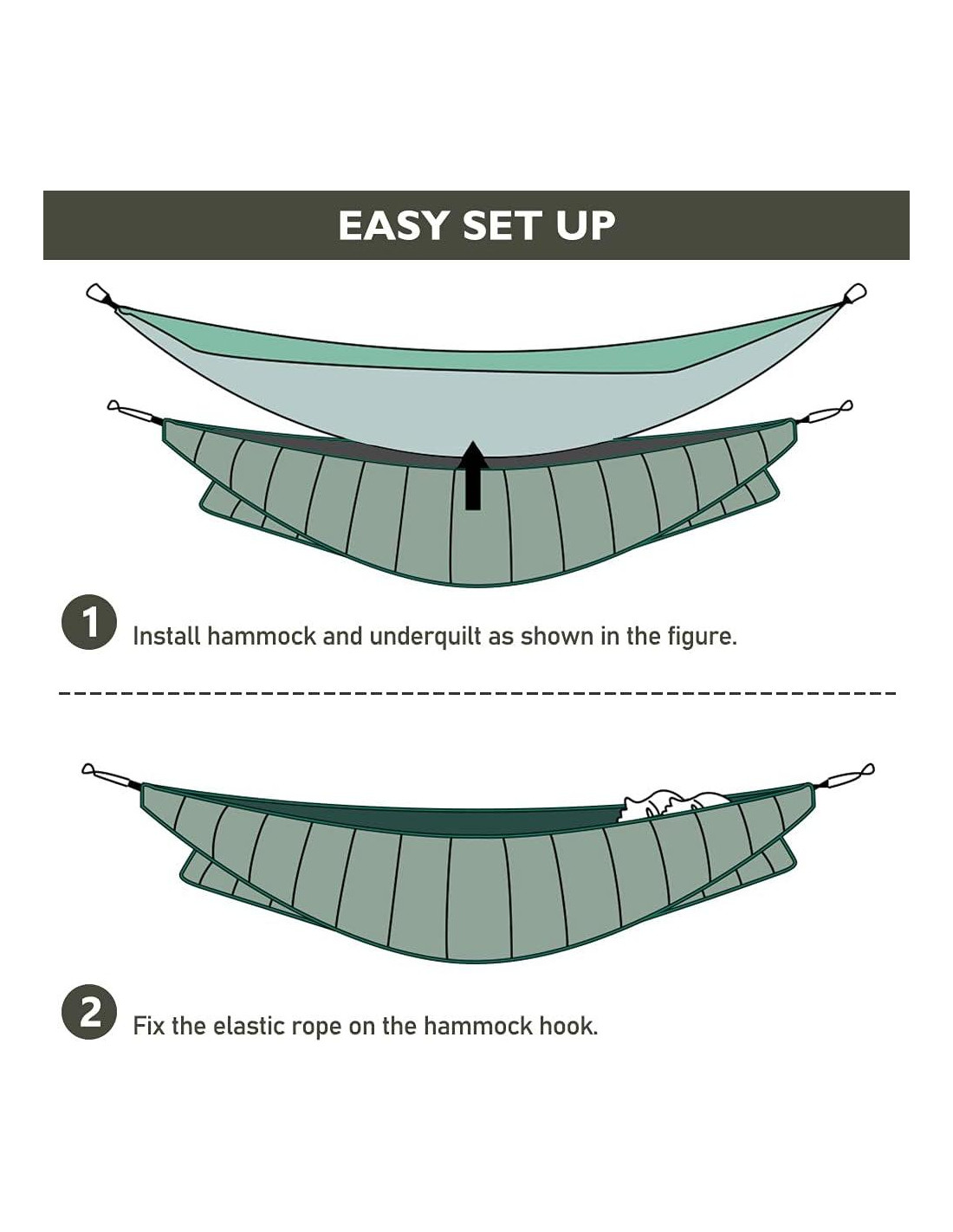 EASY SET UP

1 Install hammock and underquilt as shown in the figure.

2 Fix the elastic rope on the hammock hook.