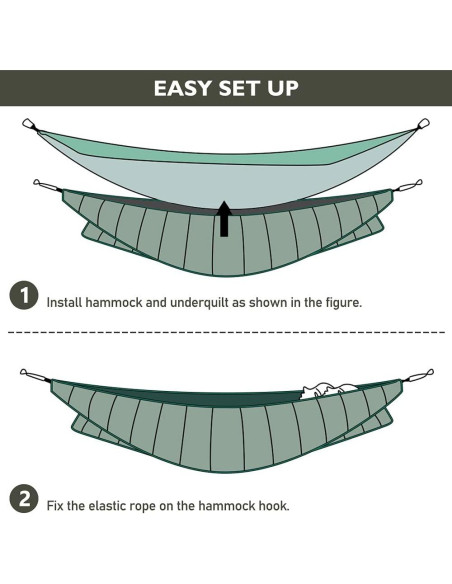 EASY SET UP

1 Install hammock and underquilt as shown in the figure.

2 Fix the elastic rope on the hammock hook.