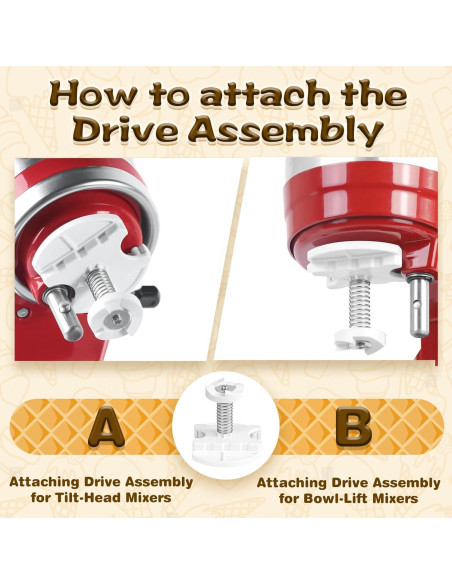 How to attach the Drive Assembly

A

B

Attaching Drive Assembly for Tilt-Head Mixers

Attaching Drive Assembly for Bowl-Lift Mixers