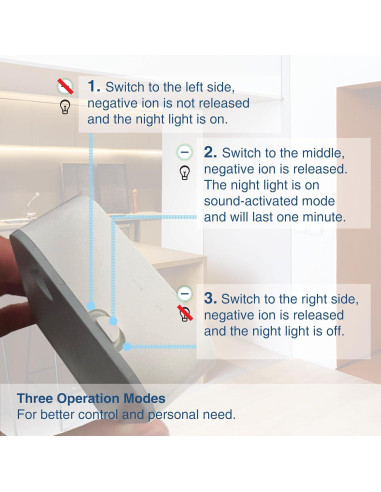 1. Switch to the left side, negative ion is not released and the night light is on.

2. Switch to the middle, negative ion is released. The night light is on sound-activated mode and will last one minute.

3. Switch to the right side, negative ion is released and the night light is off.

Three Operation Modes
For better control and personal need.