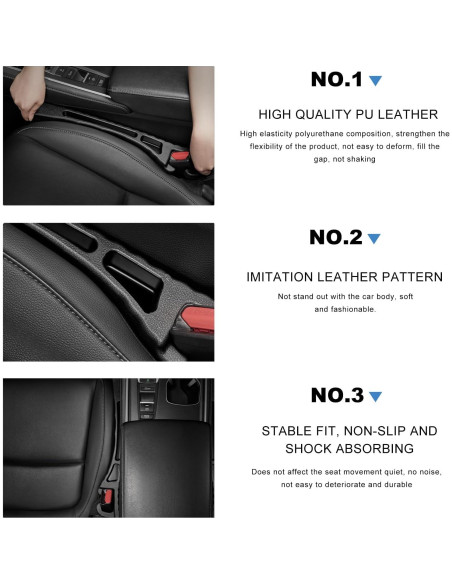 NO.1

HIGH QUALITY PU LEATHER

High elasticity polyurethane composition, strengthen the flexibility of the product, not easy to deform, fill the gap, not shaking

NO.2

IMITATION LEATHER PATTERN

Not stand out with the car body, soft and fashionable.

NO.3

STABLE FIT, NON-SLIP AND SHOCK ABSORBING

Does not affect the seat movement quiet, no noise, not easy to deteriorate and durable