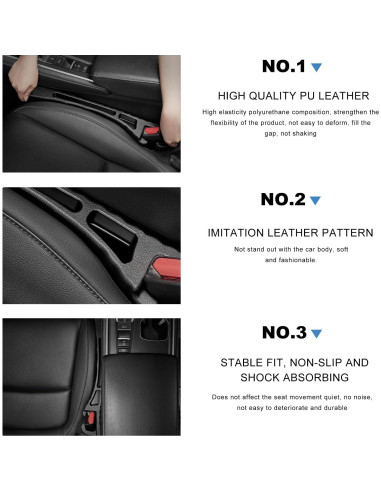 NO.1

HIGH QUALITY PU LEATHER

High elasticity polyurethane composition, strengthen the flexibility of the product, not easy to deform, fill the gap, not shaking

NO.2

IMITATION LEATHER PATTERN

Not stand out with the car body, soft and fashionable.

NO.3

STABLE FIT, NON-SLIP AND SHOCK ABSORBING

Does not affect the seat movement quiet, no noise, not easy to deteriorate and durable