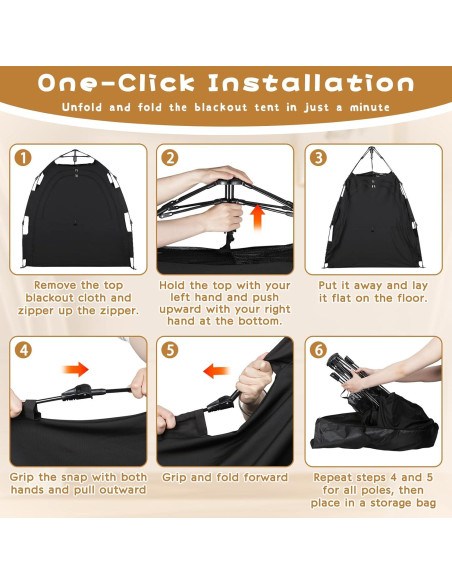 One-Click Installation

Unfold and fold the blackout tent in just a minute

1

Remove the top blackout cloth and zipper up the zipper.

2

Hold the top with your left hand and push upward with your right hand at the bottom.

3

Put it away and lay it flat on the floor.

4

Grip the snap with both hands and pull outward

5

Grip and fold forward

6

Repeat steps 4 and 5 for all poles, then place in a storage bag