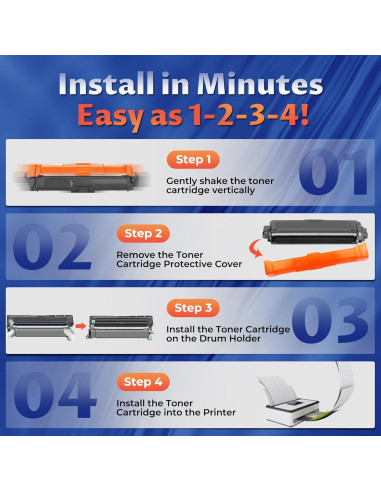 Install in Minutes
Easy as 1-2-3-4!

Step 1
Gently shake the toner cartridge vertically
01

02
Step 2
Remove the Toner Cartridge Protective Cover

Step 3
Install the Toner Cartridge on the Drum Holder
03

04
Step 4
Install the Toner Cartridge into the Printer