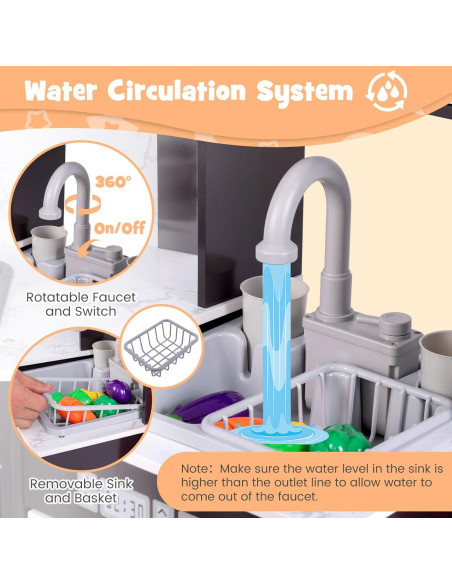 Water Circulation System

360°

On/Off

Rotatable Faucet and Switch

Removable Sink and Basket

Note: Make sure the water level in the sink is higher than the outlet line to allow water to come out of the faucet.