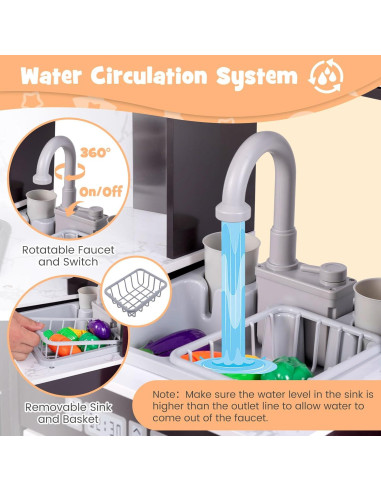 Water Circulation System

360°

On/Off

Rotatable Faucet and Switch

Removable Sink and Basket

Note: Make sure the water level in the sink is higher than the outlet line to allow water to come out of the faucet.