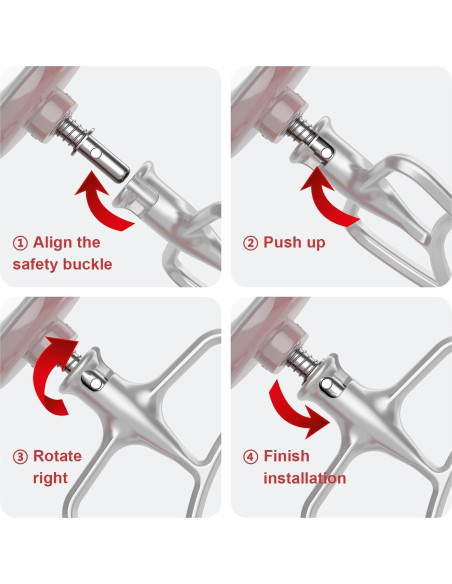 ① Align the safety buckle

② Push up

③ Rotate right

④ Finish installation