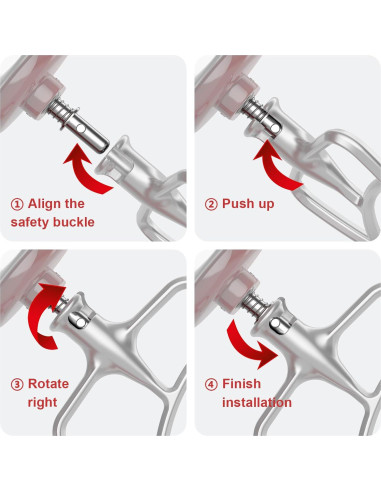 ① Align the safety buckle

② Push up

③ Rotate right

④ Finish installation