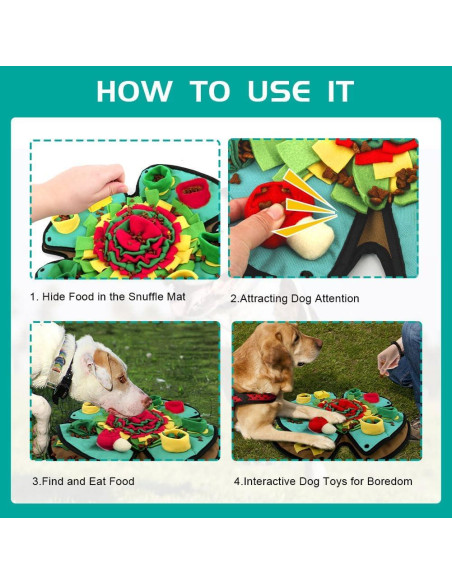 HOW TO USE IT

1. Hide Food in the Snuffle Mat

2.Attracting Dog Attention

3.Find and Eat Food

4.Interactive Dog Toys for Boredom