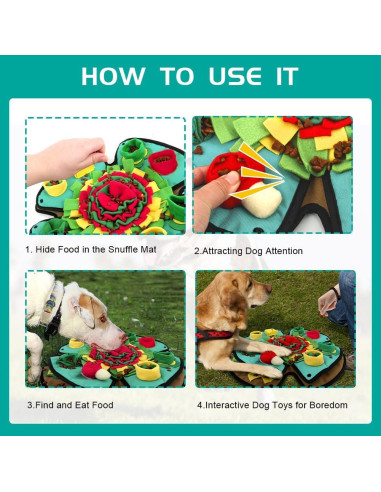 HOW TO USE IT

1. Hide Food in the Snuffle Mat

2.Attracting Dog Attention

3.Find and Eat Food

4.Interactive Dog Toys for Boredom