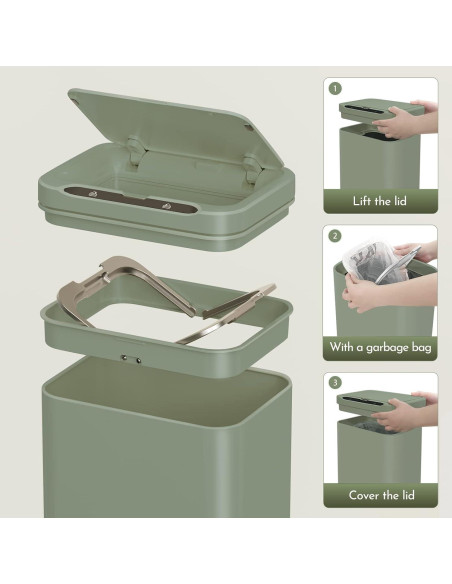 1

Lift the lid

2

With a garbage bag

3

Cover the lid