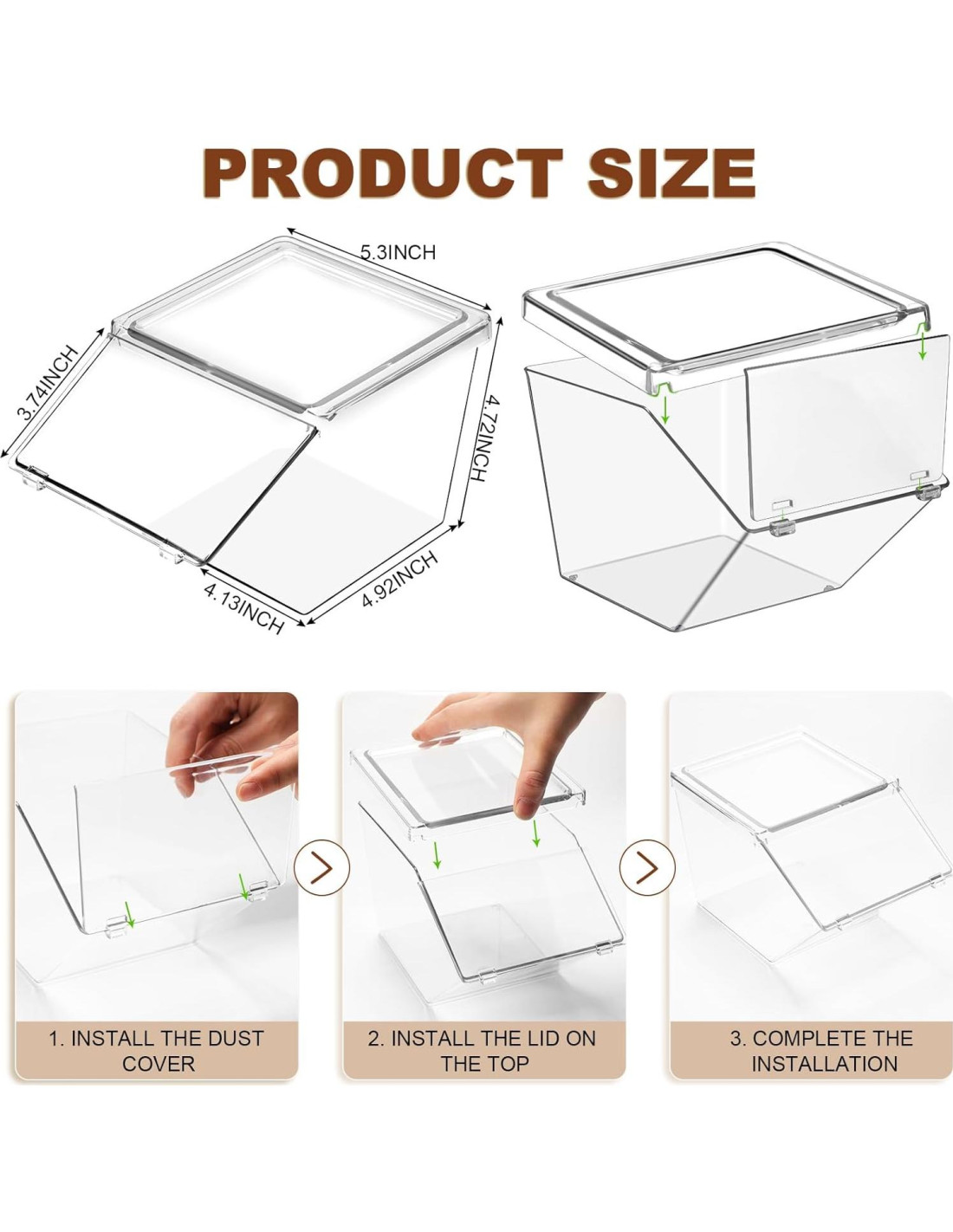 PRODUCT SIZE

5.3INCH

3.74INCH

4.72INCH

4.13INCH

4.92INCH

1. INSTALL THE DUST COVER

2. INSTALL THE LID ON THE TOP

3. COMPLETE THE INSTALLATION