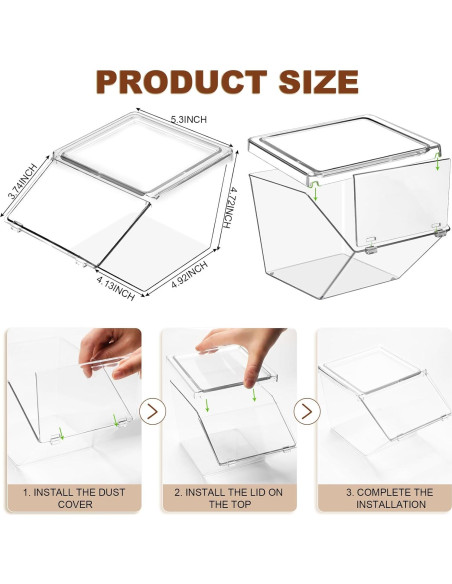 PRODUCT SIZE

5.3INCH

3.74INCH

4.72INCH

4.13INCH

4.92INCH

1. INSTALL THE DUST COVER

2. INSTALL THE LID ON THE TOP

3. COMPLETE THE INSTALLATION