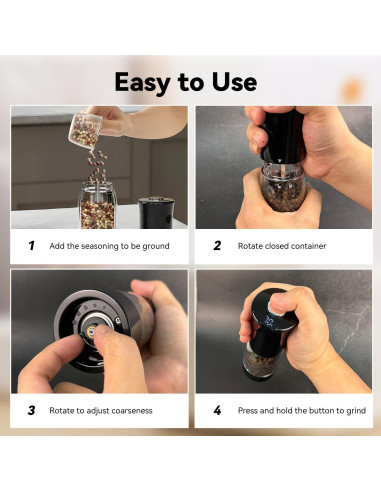 Easy to Use

1 Add the seasoning to be ground

2 Rotate closed container

3 Rotate to adjust coarseness

4 Press and hold the button to grind