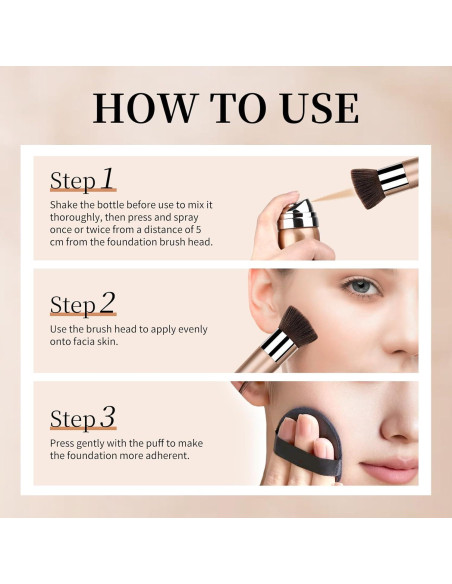 HOW TO USE

Step 1
Shake the bottle before use to mix it thoroughly, then press and spray once or twice from a distance of 5 cm from the foundation brush head.

Step 2
Use the brush head to apply evenly onto facia skin.

Step 3
Press gently with the puff to make the foundation more adherent.