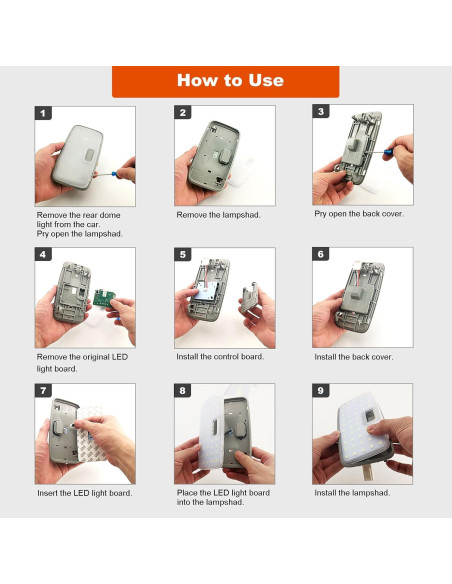 How to Use

1

Remove the rear dome light from the car. Pry open the lampshad.

2

Remove the lampshad.

3

Pry open the back cover.

4

Remove the original LED light board.

5

Install the control board.

6

Install the back cover.

7

Insert the LED light board.

8

Place the LED light board into the lampshad.

9

Install the lampshad.