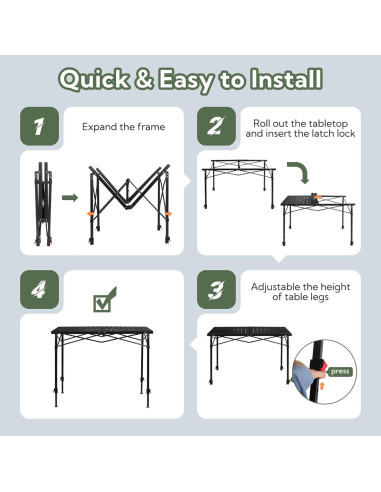 Quick & Easy to Install

1
Expand the frame

2
Roll out the tabletop and insert the latch lock

4

3
Adjustable the height of table legs

press