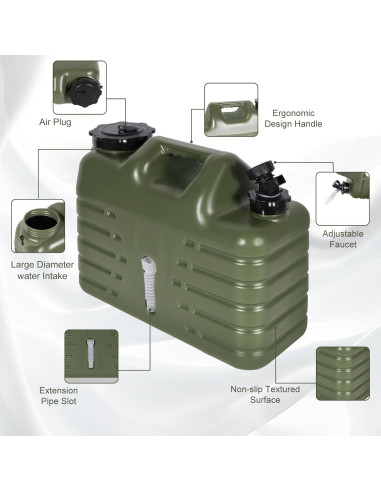 Air Plug

Ergonomic Design Handle

Adjustable Faucet

Large Diameter water Intake

Extension Pipe Slot

Non-slip Textured Surface