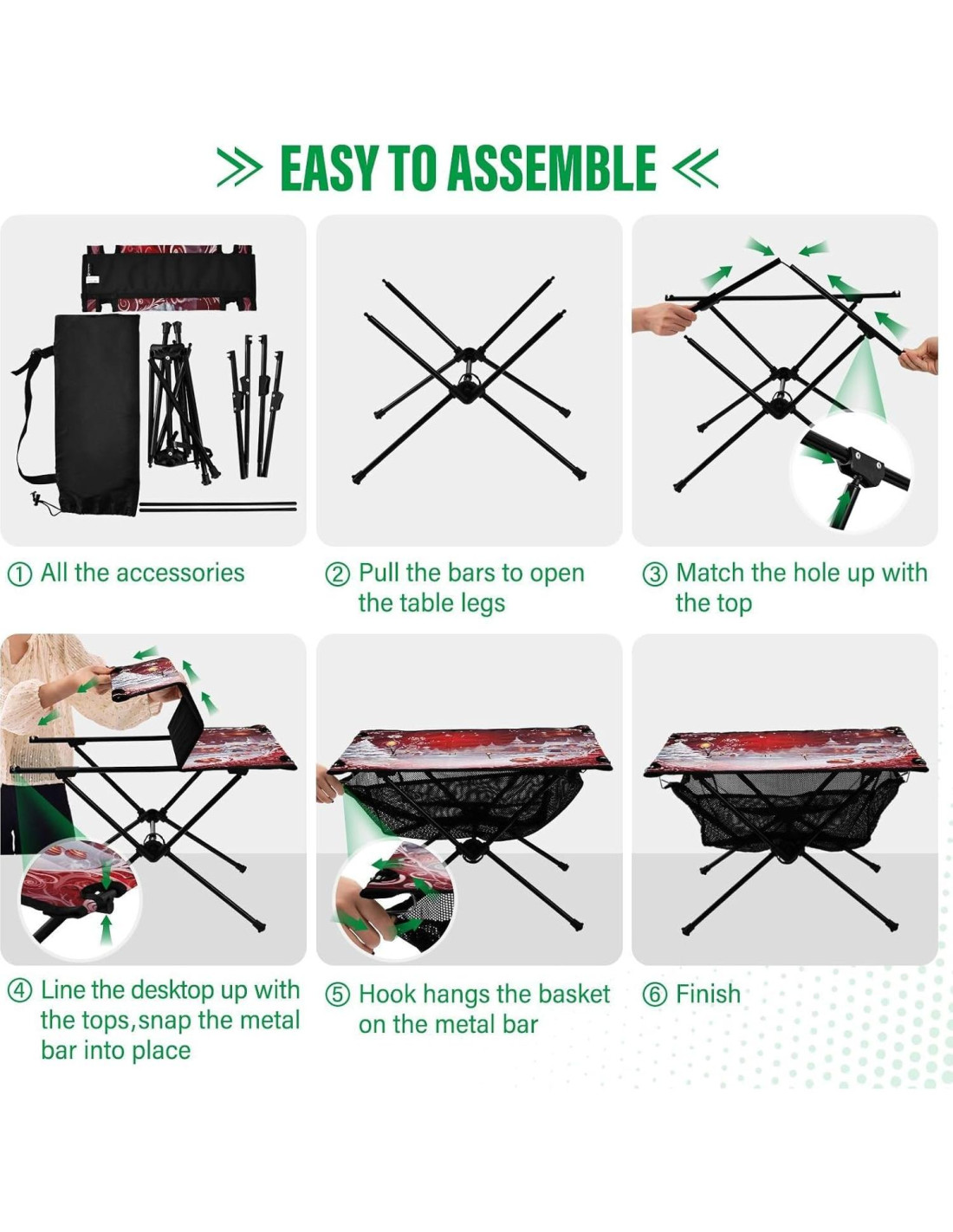 ≫ EASY TO ASSEMBLE ≪

① All the accessories

② Pull the bars to open the table legs

③ Match the hole up with the top

④ Line the desktop up with the tops,snap the metal bar into place

⑤ Hook hangs the basket on the metal bar

⑥ Finish