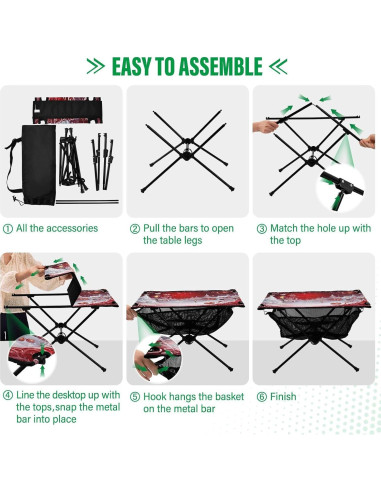 ≫ EASY TO ASSEMBLE ≪

① All the accessories

② Pull the bars to open the table legs

③ Match the hole up with the top

④ Line the desktop up with the tops,snap the metal bar into place

⑤ Hook hangs the basket on the metal bar

⑥ Finish