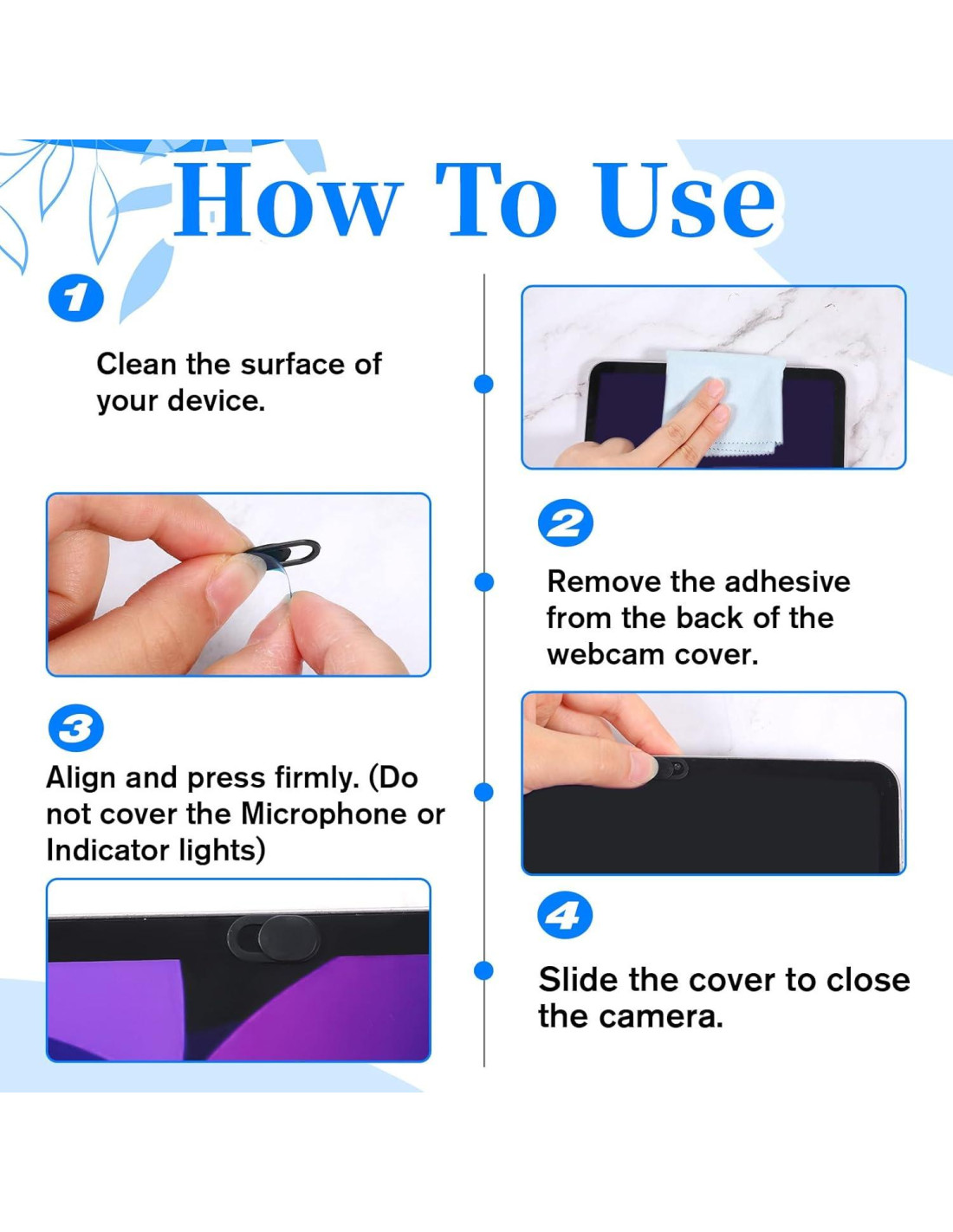 How To Use

1

Clean the surface of your device.

2

Remove the adhesive from the back of the webcam cover.

3

Align and press firmly. (Do not cover the Microphone or Indicator lights)

4

Slide the cover to close the camera.