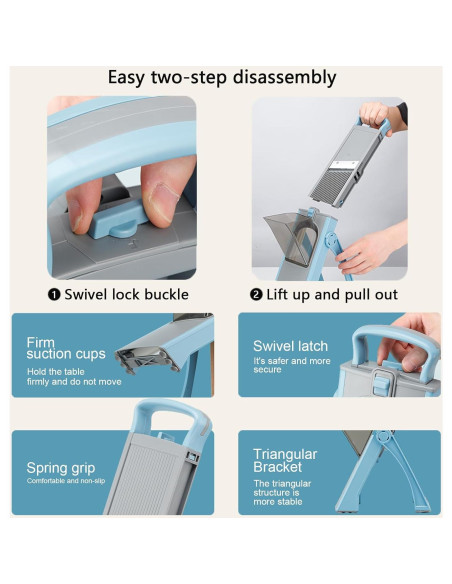 Easy two-step disassembly

❶ Swivel lock buckle

❷ Lift up and pull out

Firm suction cups

Hold the table firmly and do not move

Swivel latch

It's safer and more secure

Spring grip

Comfortable and non-slip

Triangular Bracket

The triangular structure is more stable