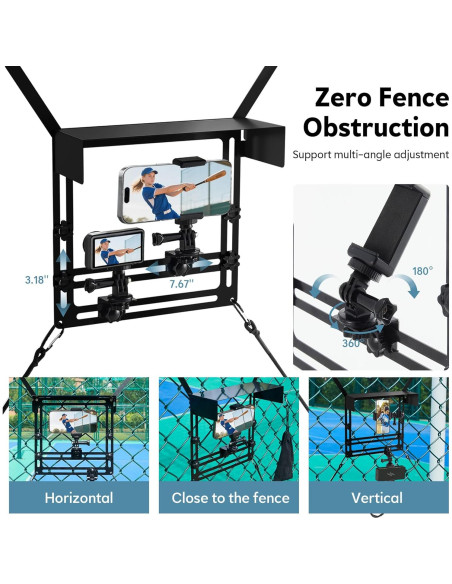 Zero Fence Obstruction

Support multi-angle adjustment

3.18''

7.67''

180°

360°

Horizontal

Close to the fence

Vertical