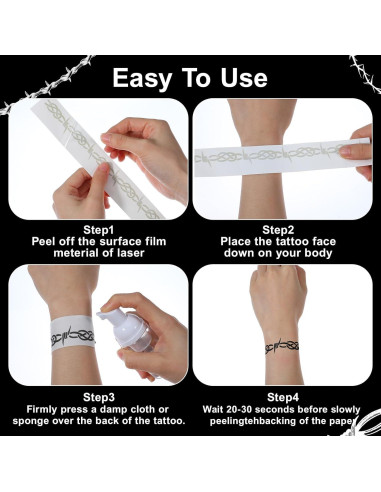 Easy To Use

Step1
Peel off the surface film meterial of laser

Step2
Place the tattoo face down on your body

Step3
Firmly press a damp cloth or sponge over the back of the tattoo.

Step4
Wait 20-30 seconds before slowly peelingtehbacking of the paper