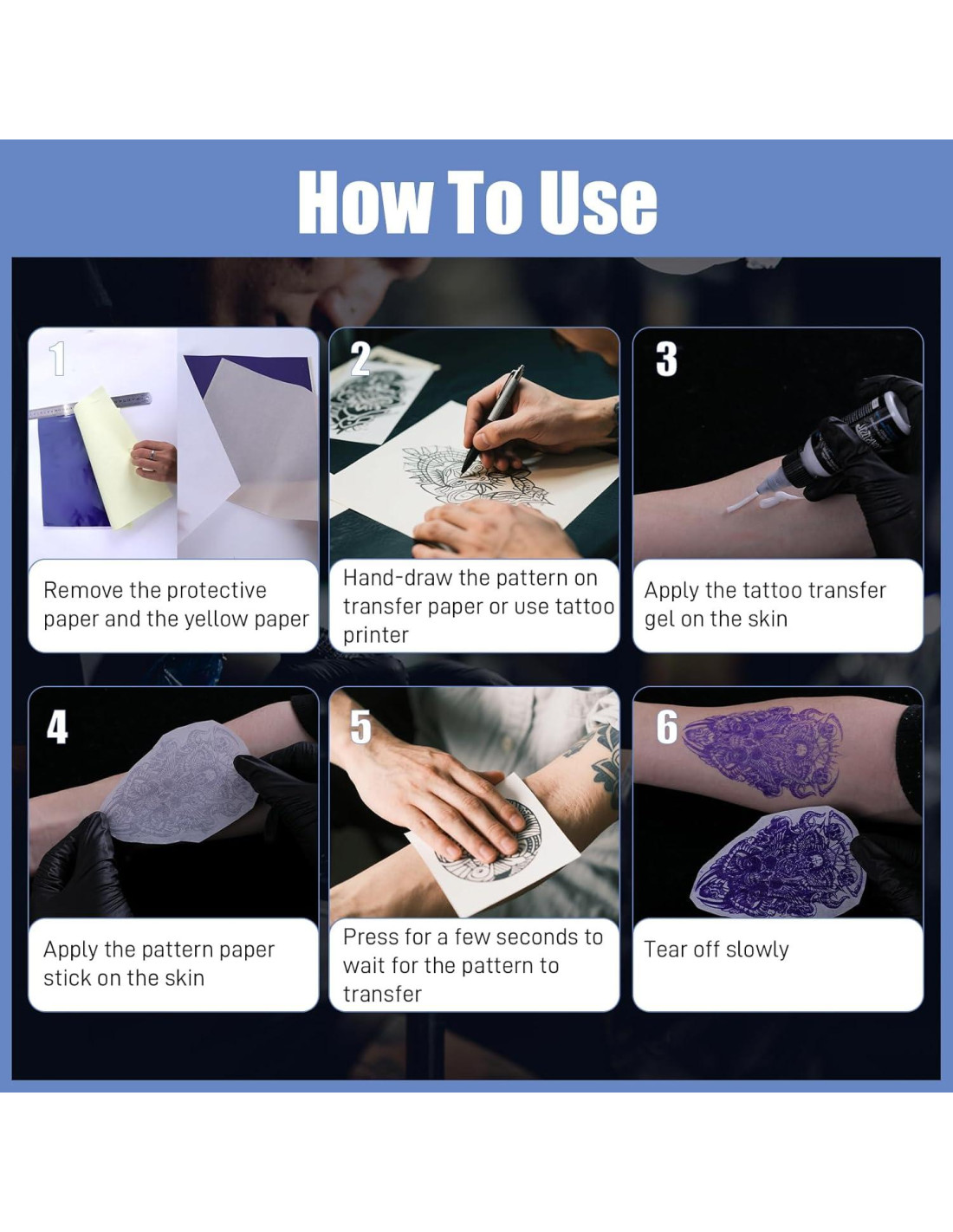 How To Use

1

Remove the protective paper and the yellow paper

2

Hand-draw the pattern on transfer paper or use tattoo printer

3

Apply the tattoo transfer gel on the skin

4

Apply the pattern paper stick on the skin

5

Press for a few seconds to wait for the pattern to transfer

6

Tear off slowly