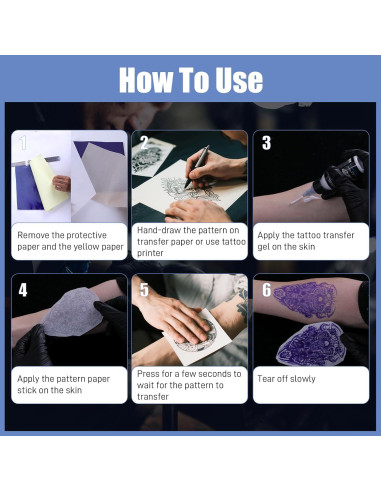 How To Use

1
Remove the protective paper and the yellow paper

2
Hand-draw the pattern on transfer paper or use tattoo printer

3
Apply the tattoo transfer gel on the skin

4
Apply the pattern paper stick on the skin

5
Press for a few seconds to wait for the pattern to transfer

6
Tear off slowly